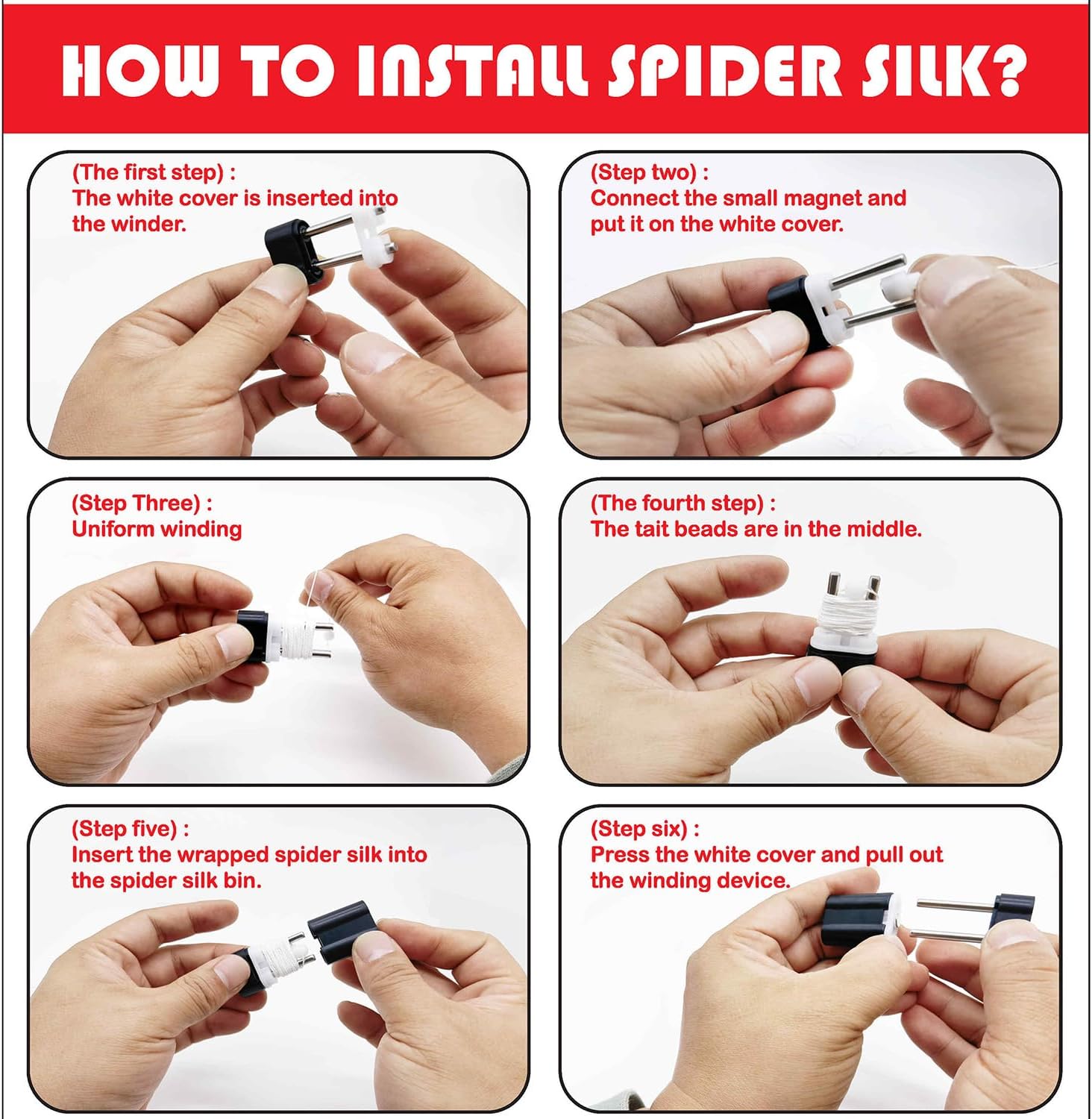 HOW TO INSTALL SPIDER SILK?

(The first step) :
The white cover is inserted into the winder.

(Step two) :
Connect the small magnet and put it on the white cover.

(Step Three) :
Uniform winding

(The fourth step) :
The tait beads are in the middle.

(Step five) :
Insert the wrapped spider silk into the spider silk bin.

(Step six) :
Press the white cover and pull out the winding device.